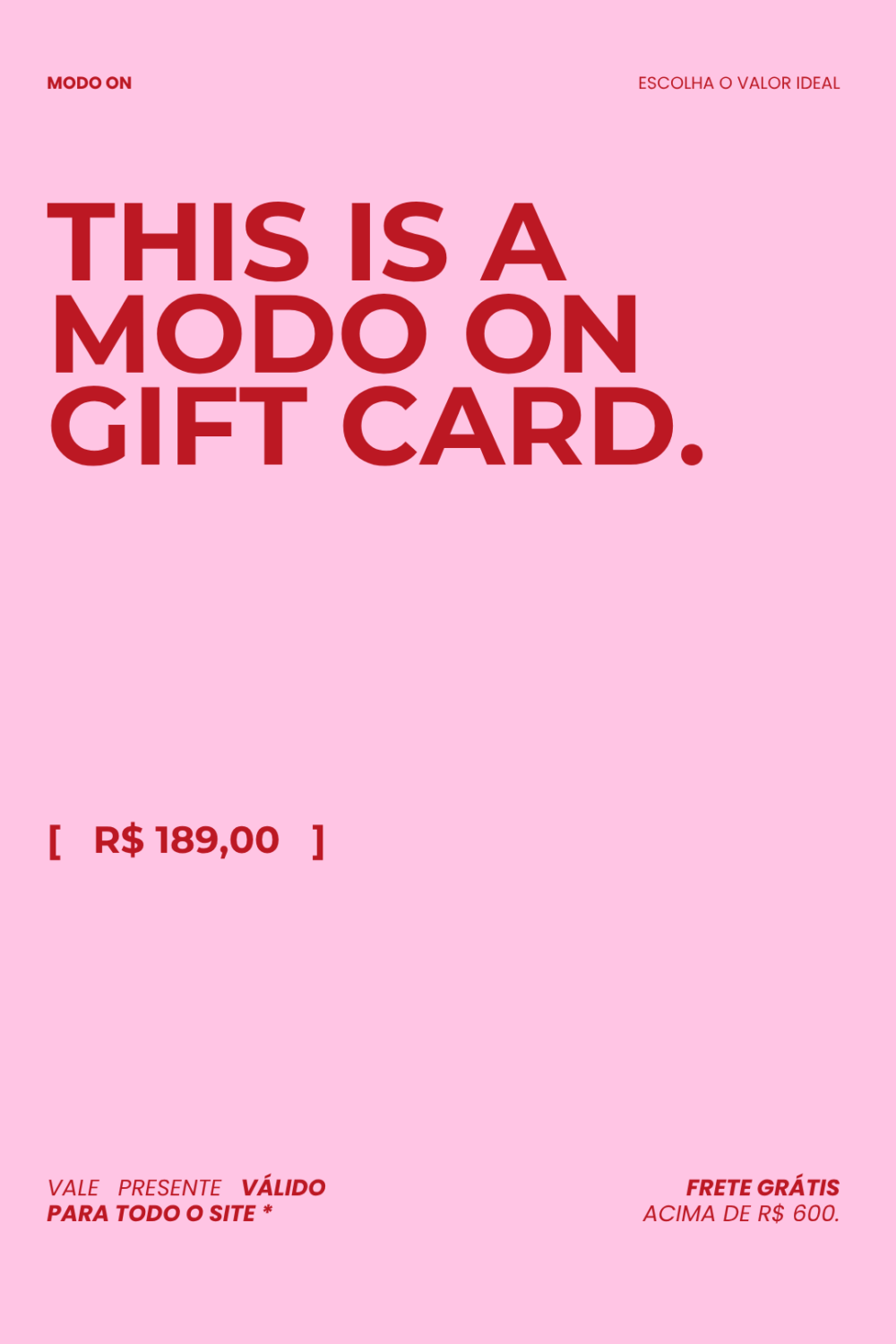 MODO ON

ESCOLHA O VALOR IDEAL

THIS IS A MODO ON GIFT CARD.

[ R$ 189,00 ]

VALE PRESENTE VÁLIDO PARA TODO O SITE *

FRETE GRÁTIS ACIMA DE R$ 600.